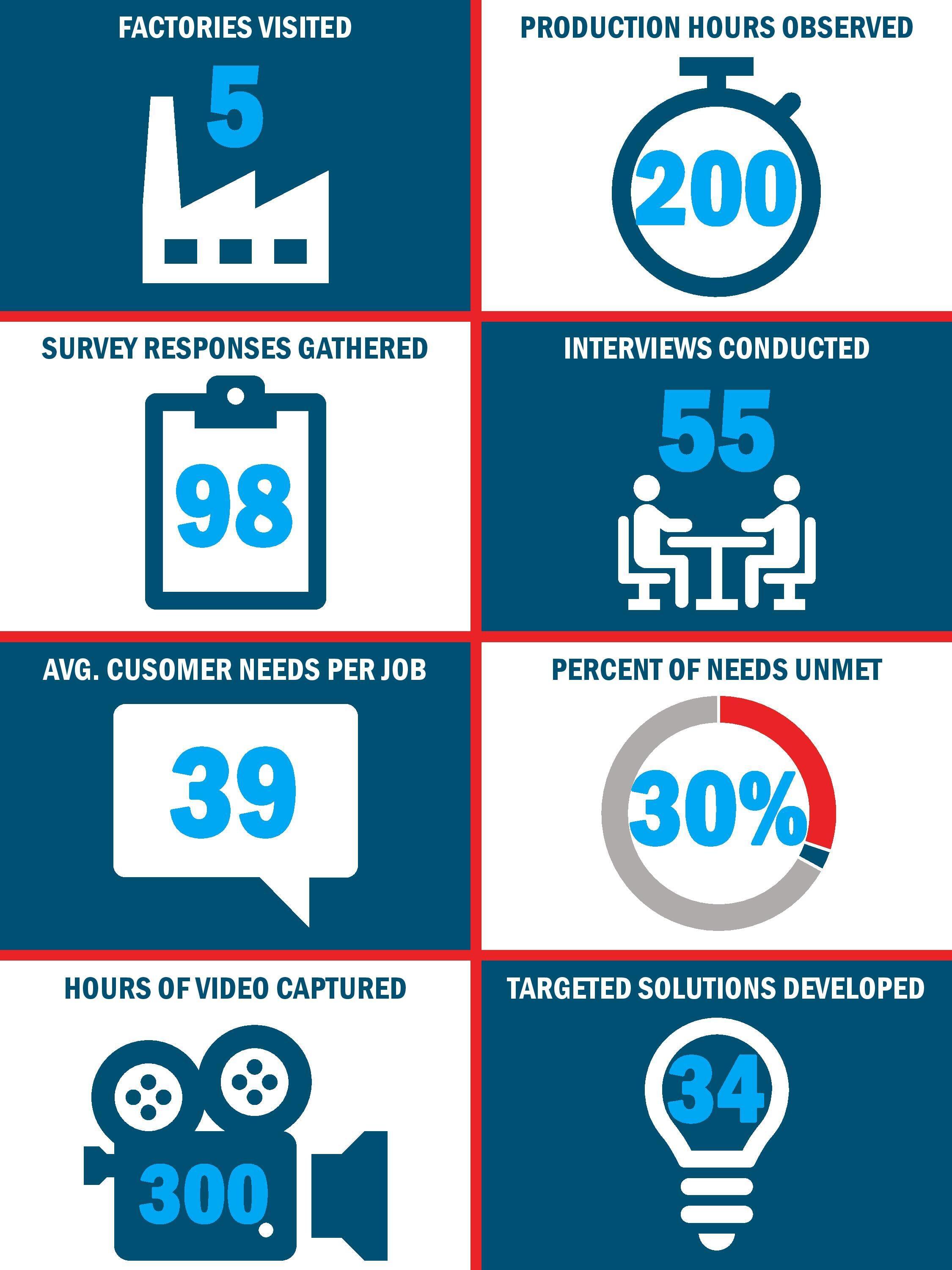 FACTORIES VISITED

5

PRODUCTION HOURS OBSERVED

200

SURVEY RESPONSES GATHERED

98

INTERVIEWS CONDUCTED

55

AVG. CUSOMER NEEDS PER JOB

39

PERCENT OF NEEDS UNMET

30%

HOURS OF VIDEO CAPTURED

300

TARGETED SOLUTIONS DEVELOPED

34